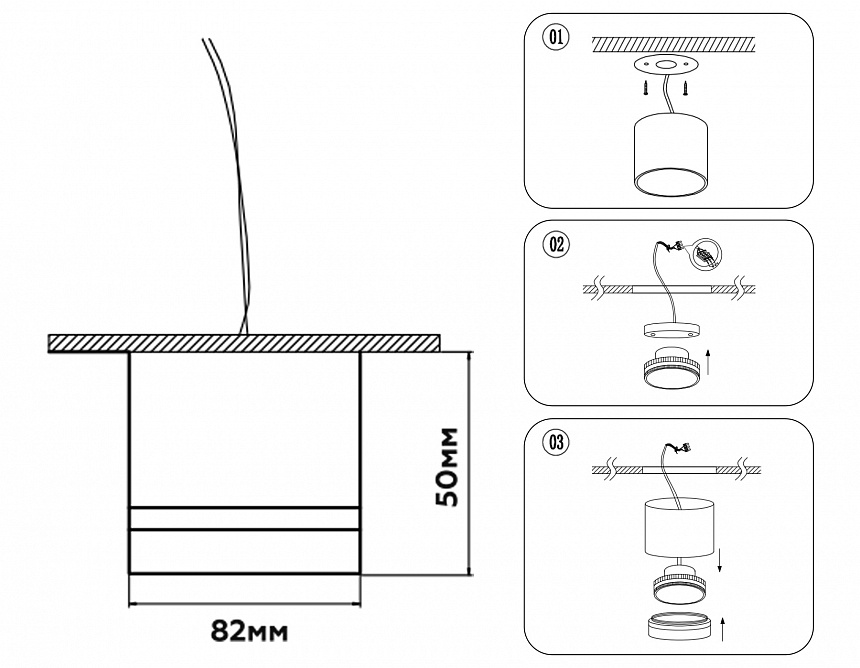 50мм

82мм

01

02

03